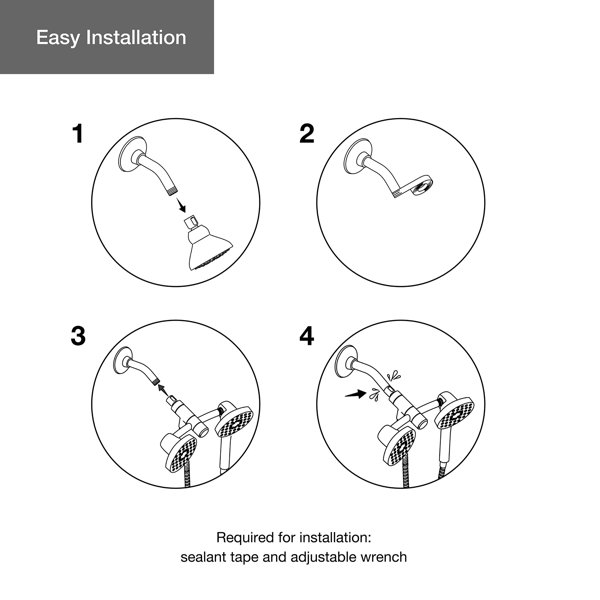 Easy Installation

1

2

3

4

Required for installation:
sealant tape and adjustable wrench